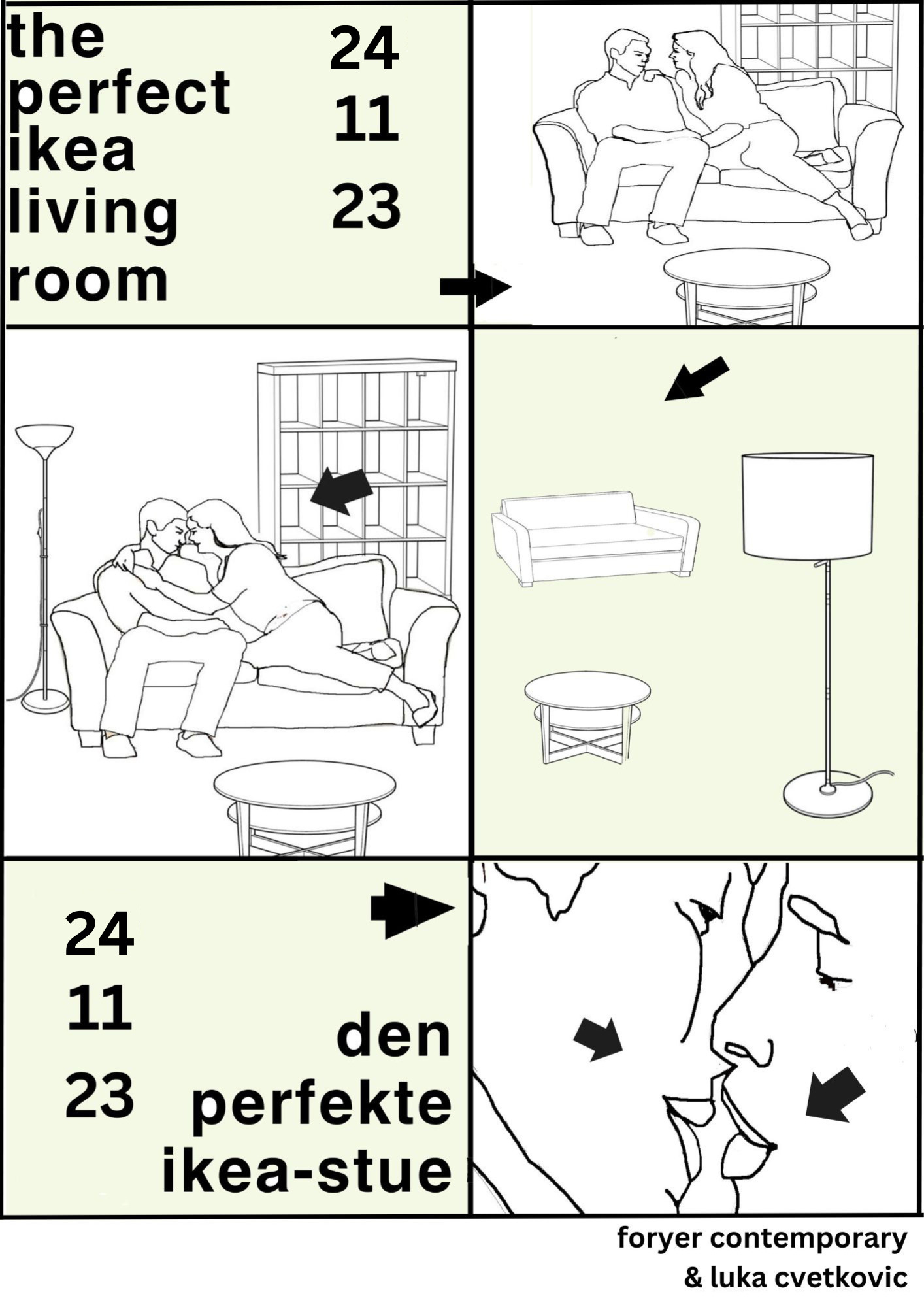 the perfect ikea living room

24
11
23

24
11
23

den perfekte ikea-stue

foryer contemporary
& luka cvetkovic